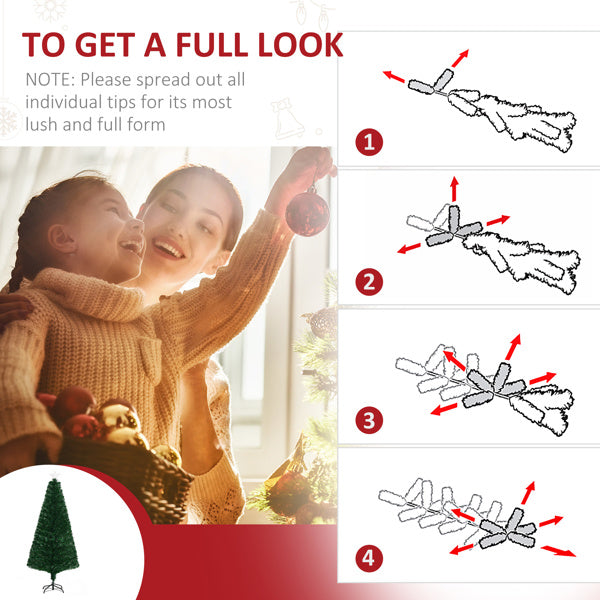 TO GET A FULL LOOK

NOTE: Please spread out all individual tips for its most lush and full form

1

2

3

4